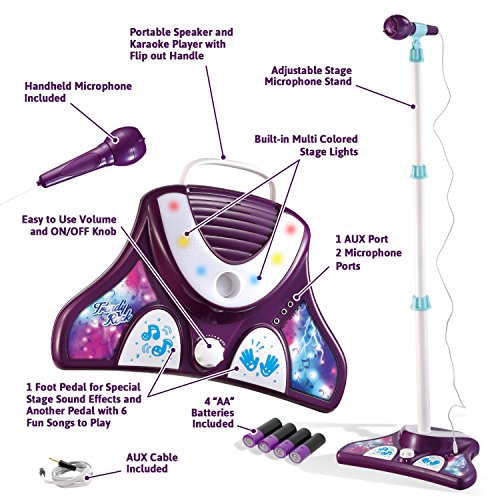 Portable Speaker and Karaoke Player with Flip out Handle

Adjustable Stage Microphone Stand

Handheld Microphone Included

Built-in Multi Colored Stage Lights

Easy to Use Volume and ON/OFF Knob

1 AUX Port
2 Microphone Ports

Trendy Rock

1 Foot Pedal for Special Stage Sound Effects and Another Pedal with 6 Fun Songs to Play

4 "AA" Batteries Included

AUX Cable Included