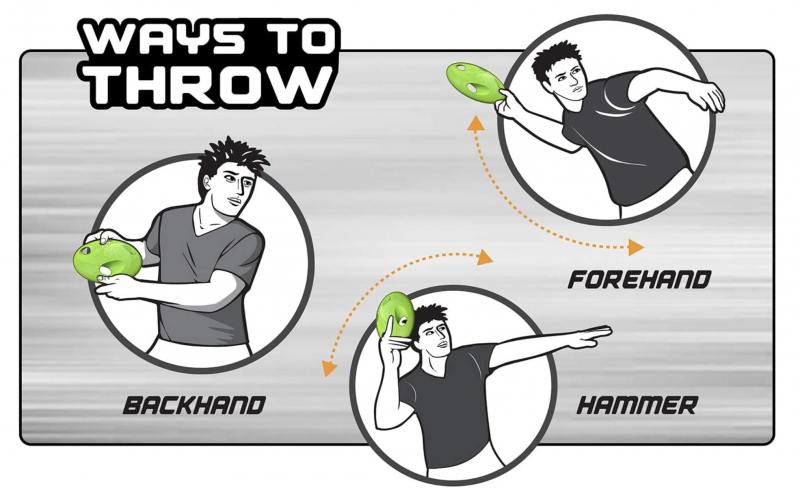 WAYS TO THROW

FOREHAND

BACKHAND

HAMMER