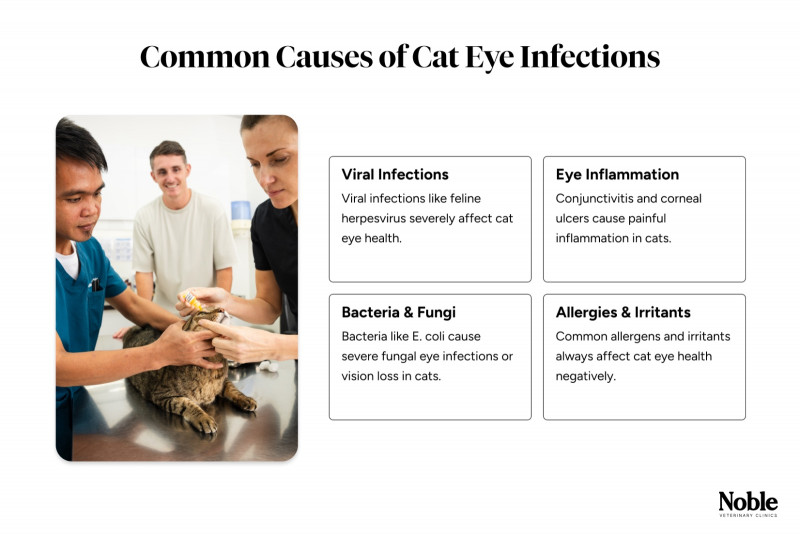 Common Causes of Cat Eye Infections

Viral Infections
Viral infections like feline herpesvirus severely affect cat eye health.

Eye Inflammation
Conjunctivitis and corneal ulcers cause painful inflammation in cats.

Bacteria & Fungi
Bacteria like E. coli cause severe fungal eye infections or vision loss in cats.

Allergies & Irritants
Common allergens and irritants always affect cat eye health negatively.

Noble
VETERINARY CLINICS